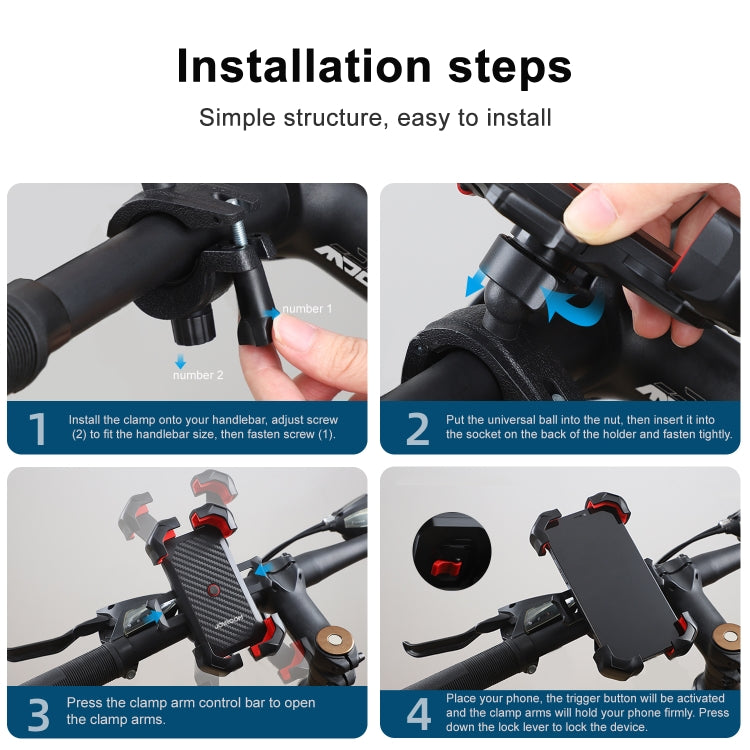 Installation steps

Simple structure, easy to install

number 1

number 2

1 Install the clamp onto your handlebar, adjust screw (2) to fit the handlebar size, then fasten screw (1).

2 Put the universal ball into the nut, then insert it into the socket on the back of the holder and fasten tightly.

3 Press the clamp arm control bar to open the clamp arms.

4 Place your phone, the trigger button will be activated and the clamp arms will hold your phone firmly. Press down the lock lever to lock the device.