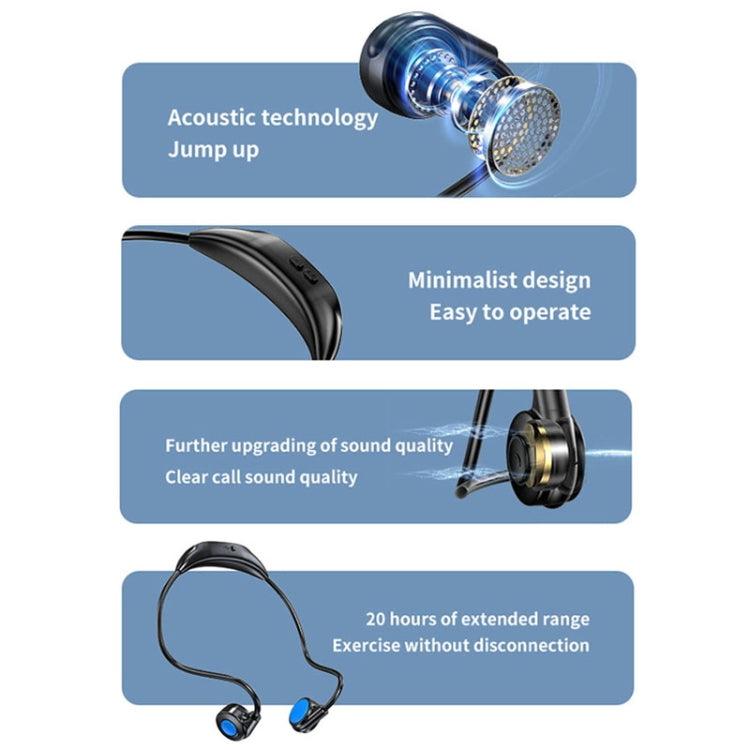 Acoustic technology
Jump up

Minimalist design
Easy to operate

Further upgrading of sound quality
Clear call sound quality

20 hours of extended range
Exercise without disconnection